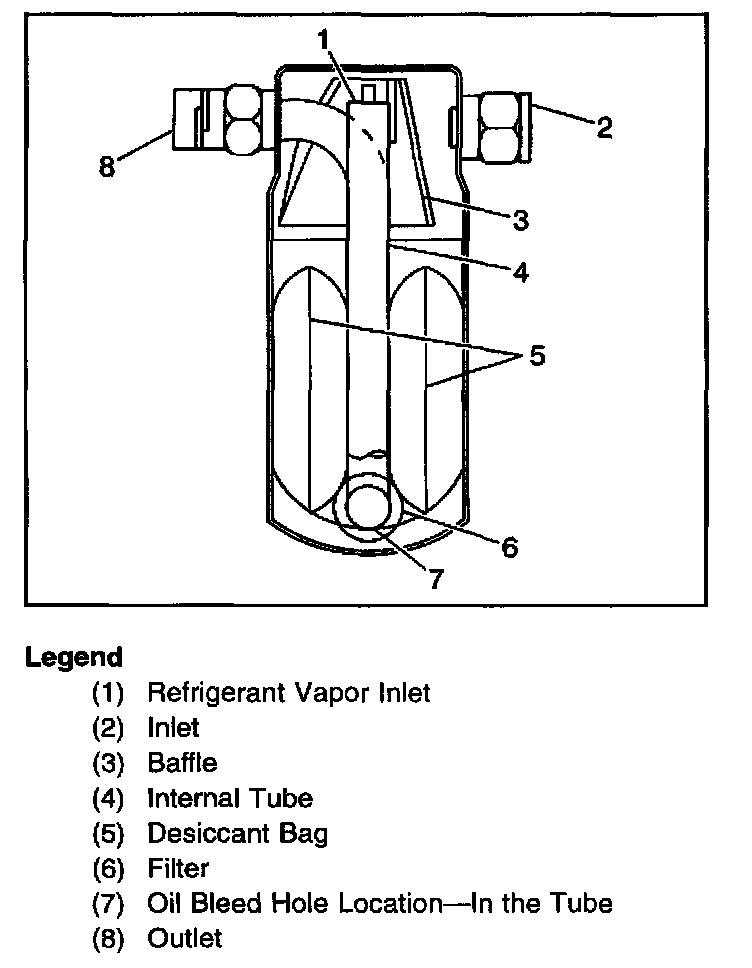 1
2
8
3
4
5
6
7

Legend
(1) Refrigerant Vapor Inlet
(2) Inlet
(3) Baffle
(4) Internal Tube
(5) Desiccant Bag
(6) Filter
(7) Oil Bleed Hole Location—In the Tube
(8) Outlet