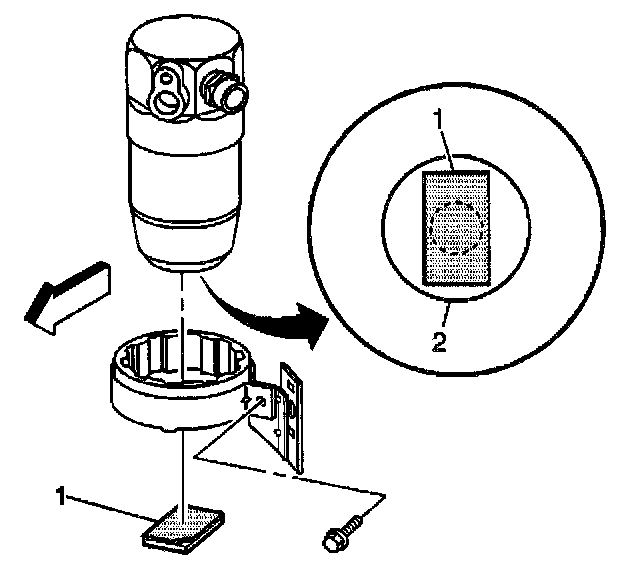 1
2
1