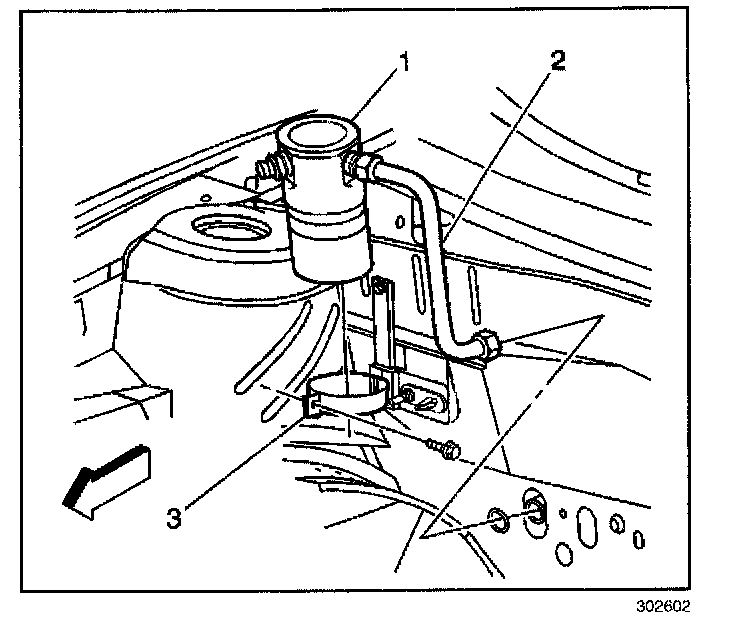 1
2
3
302602