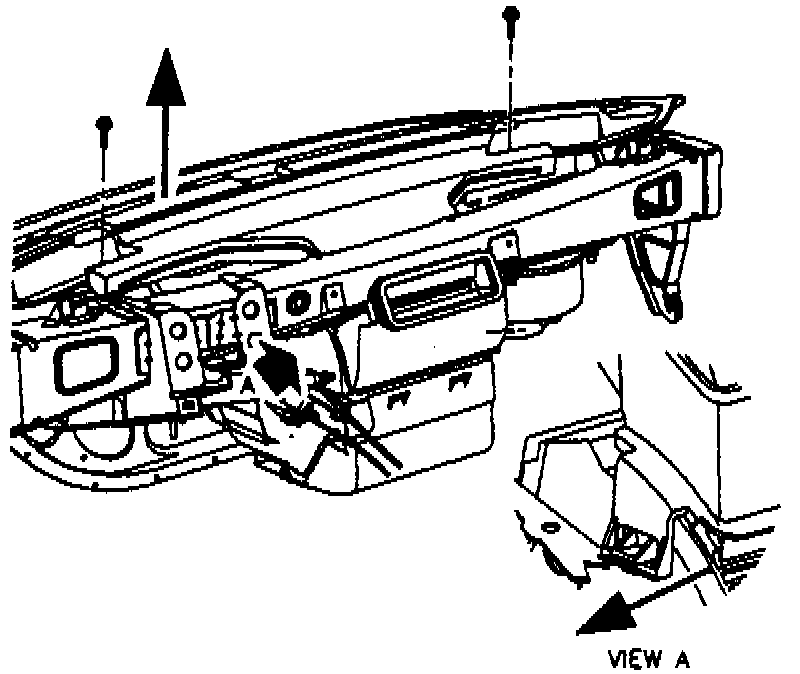 A

VIEW A