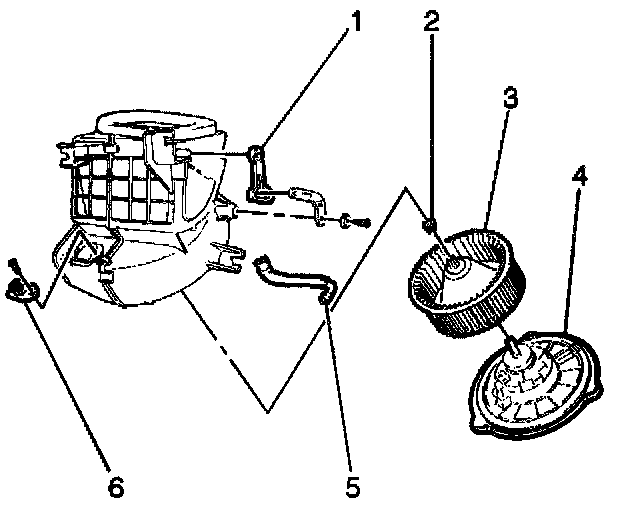 1
2
3
4
6
5