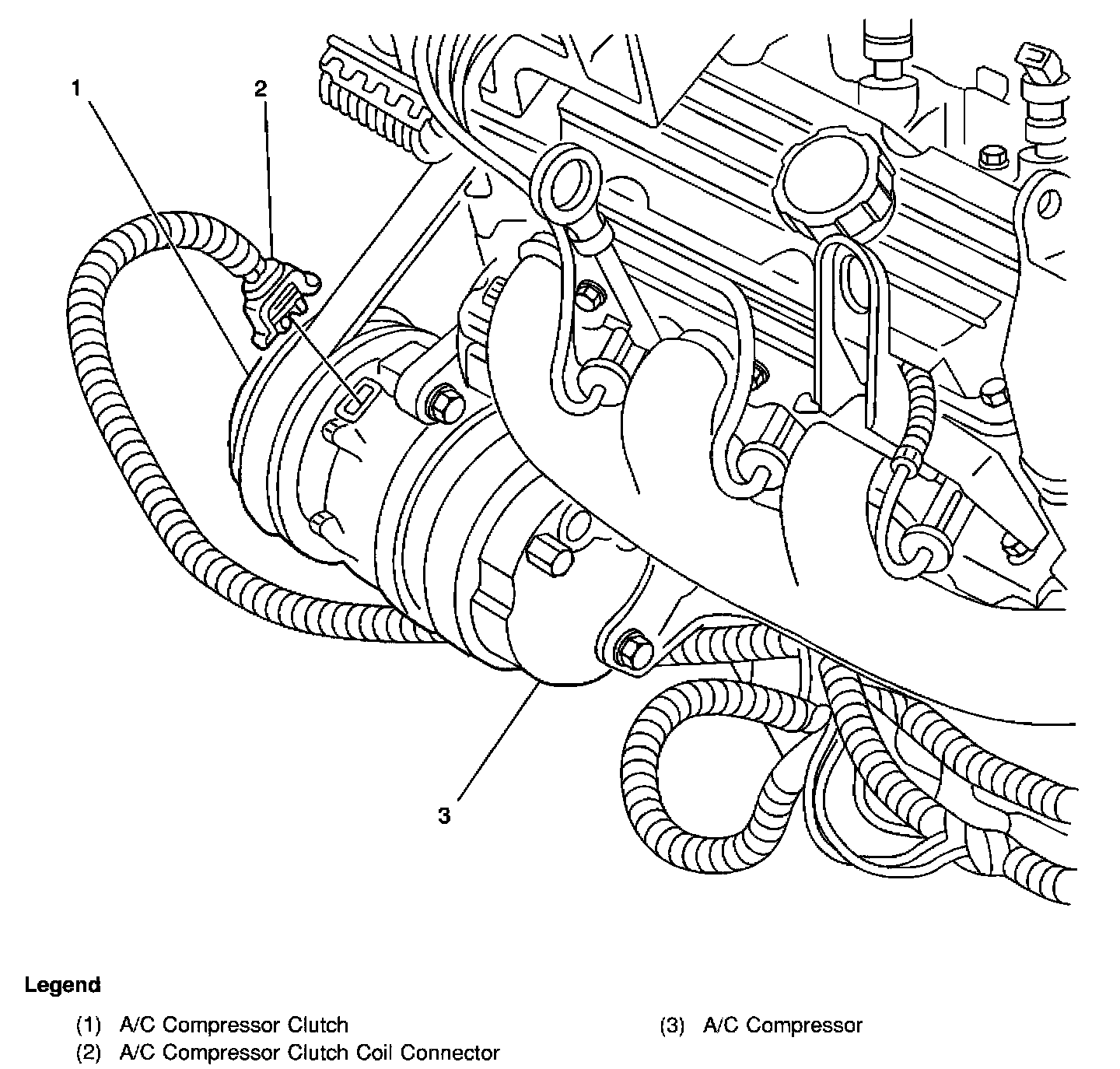 1
2
3

Legend

(1) A/C Compressor Clutch
(2) A/C Compressor Clutch Coil Connector
(3) A/C Compressor