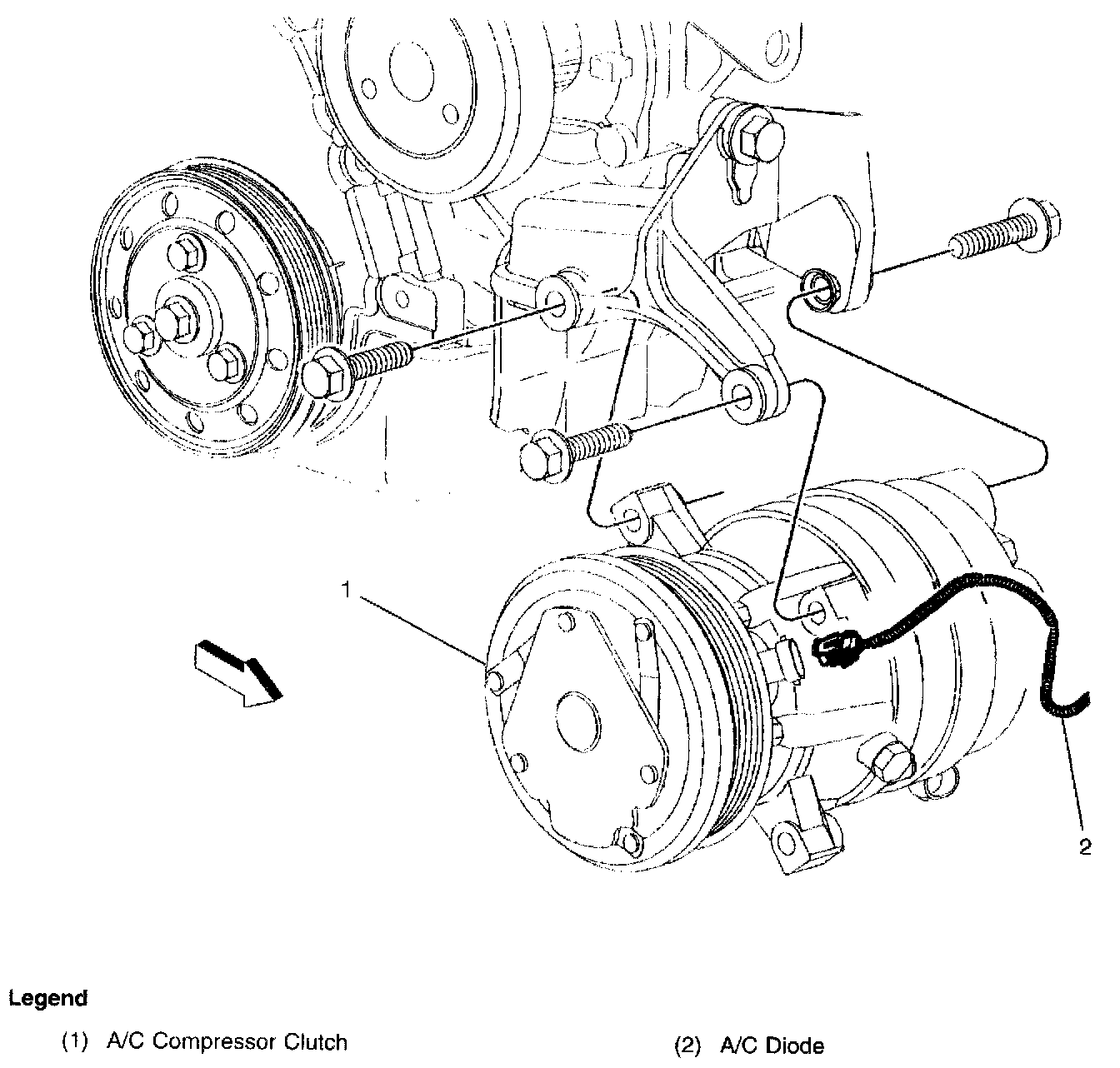 1

2

Legend

(1) A/C Compressor Clutch

(2) A/C Diode