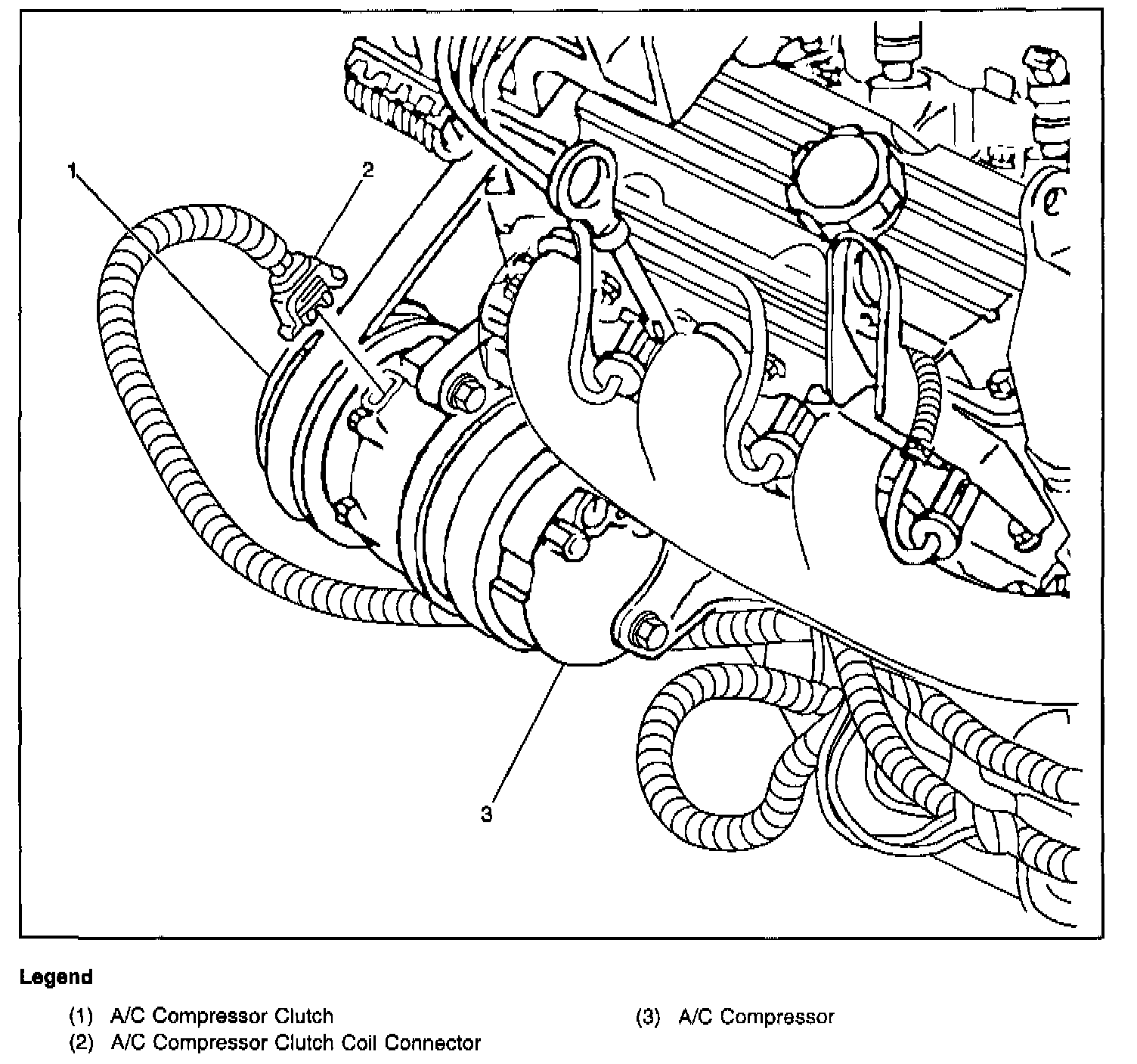 1

2

3

Legend

(1) A/C Compressor Clutch

(2) A/C Compressor Clutch Coil Connector

(3) A/C Compressor