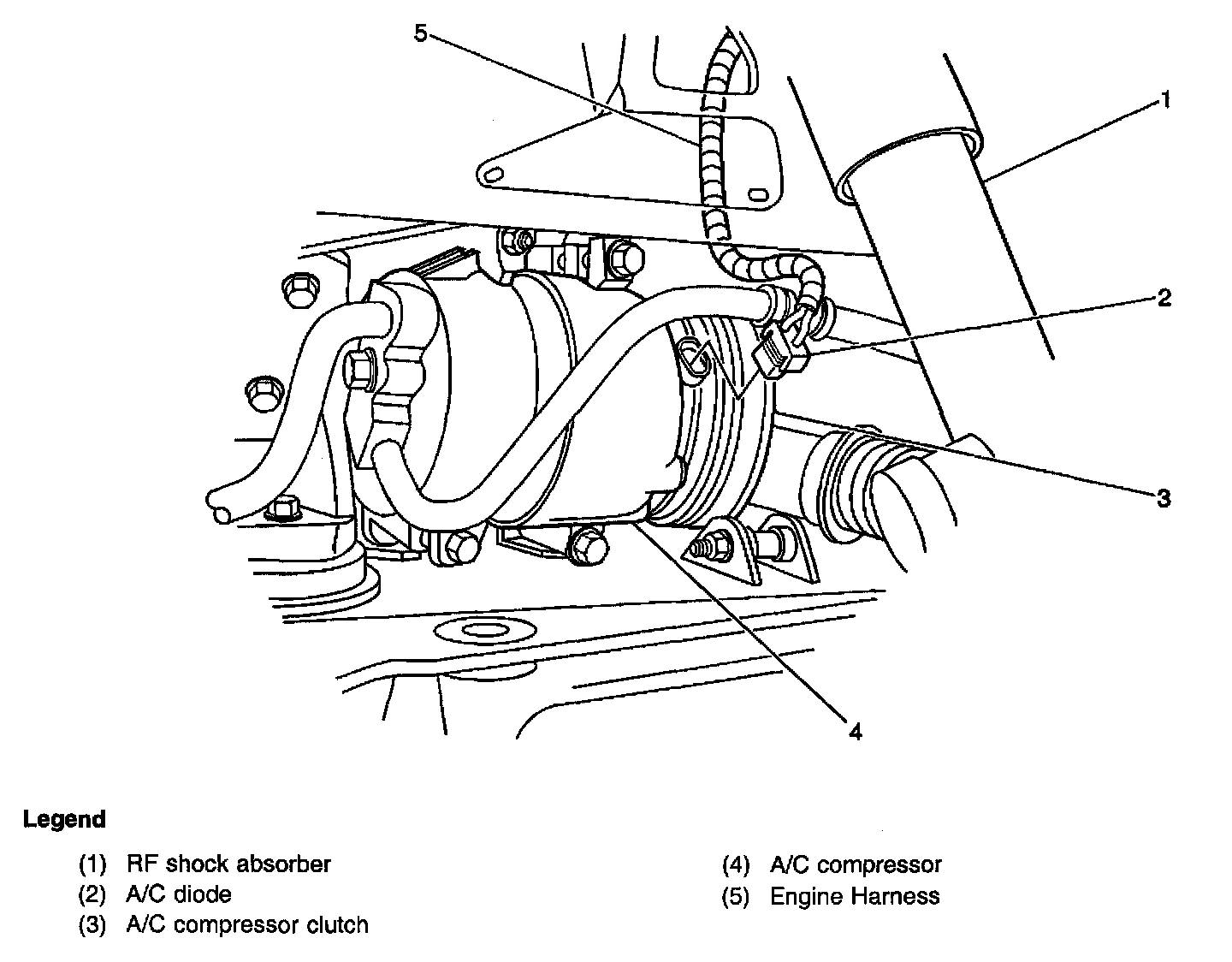 5

1

2

3

4

Legend

(1) RF shock absorber
(2) A/C diode
(3) A/C compressor clutch

(4) A/C compressor
(5) Engine Harness