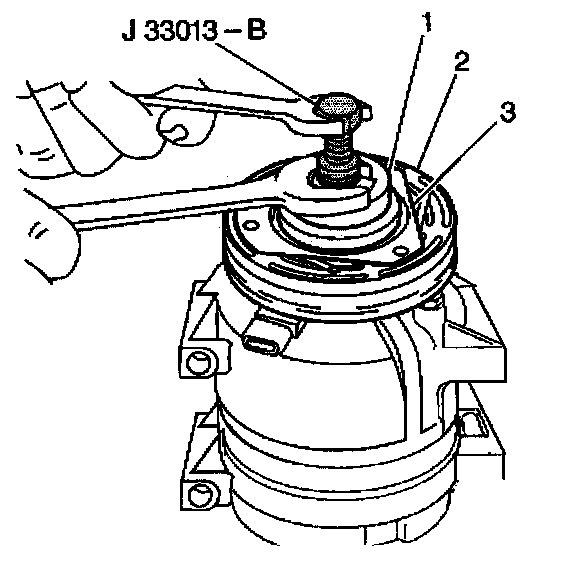 J 33013 – B
1
2
3