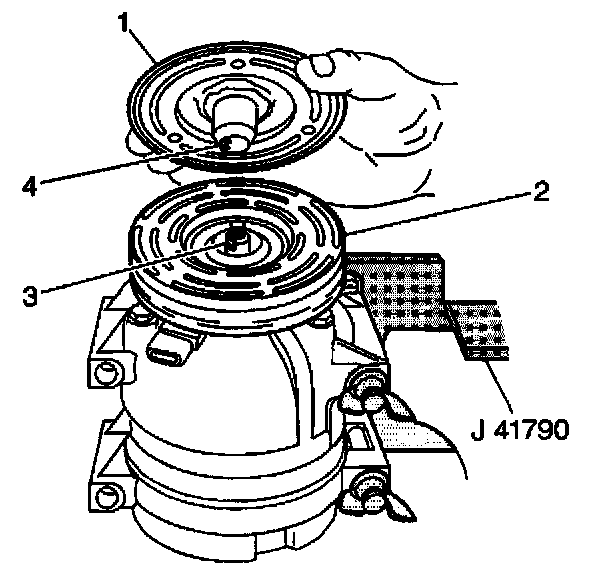 1
4
2
3
J 41790