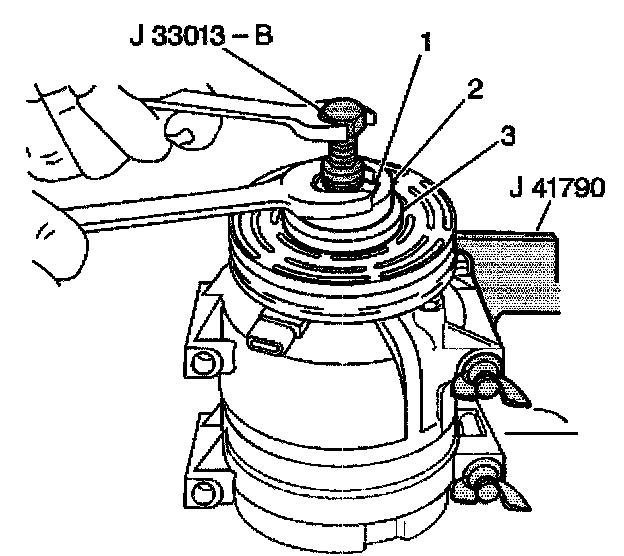 J 33013 – B
1
2
3
J 41790