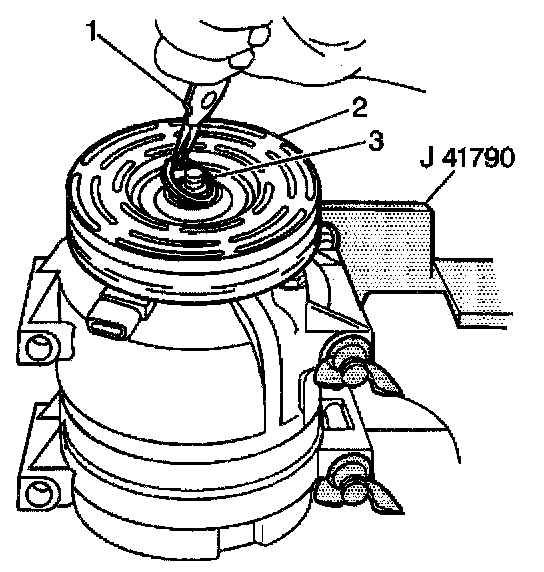 1
2
3
J 41790