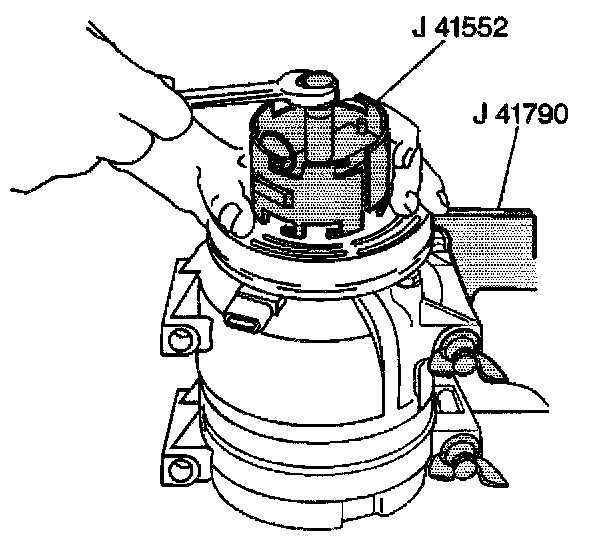 J 41552

J 41790