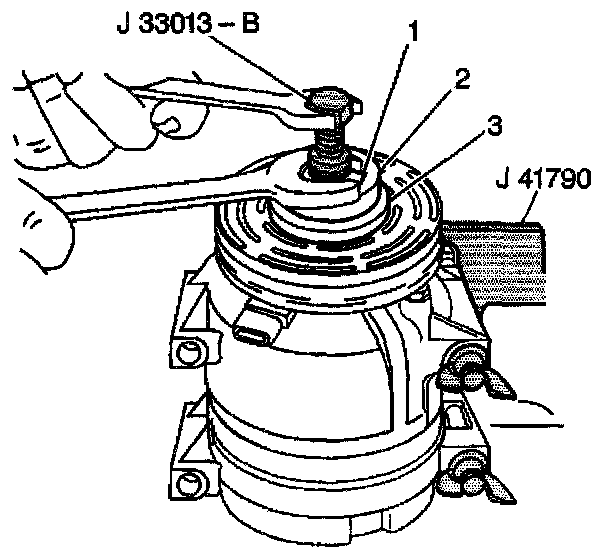 J 33013 – B
1
2
3
J 41790