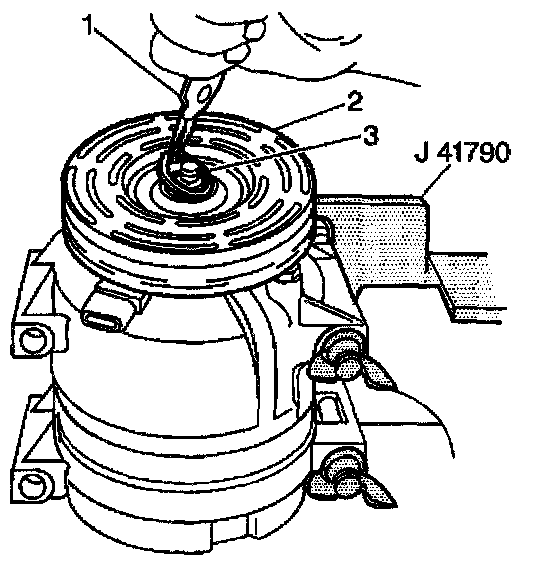 1
2
3
J 41790