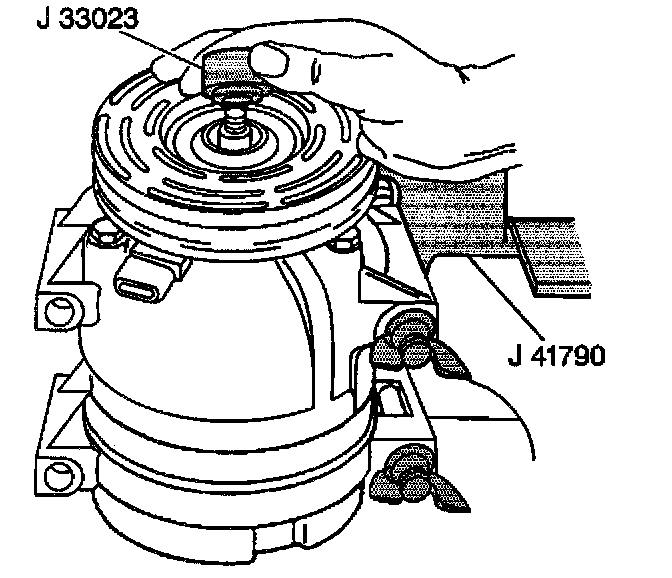 J 33023

J 41790