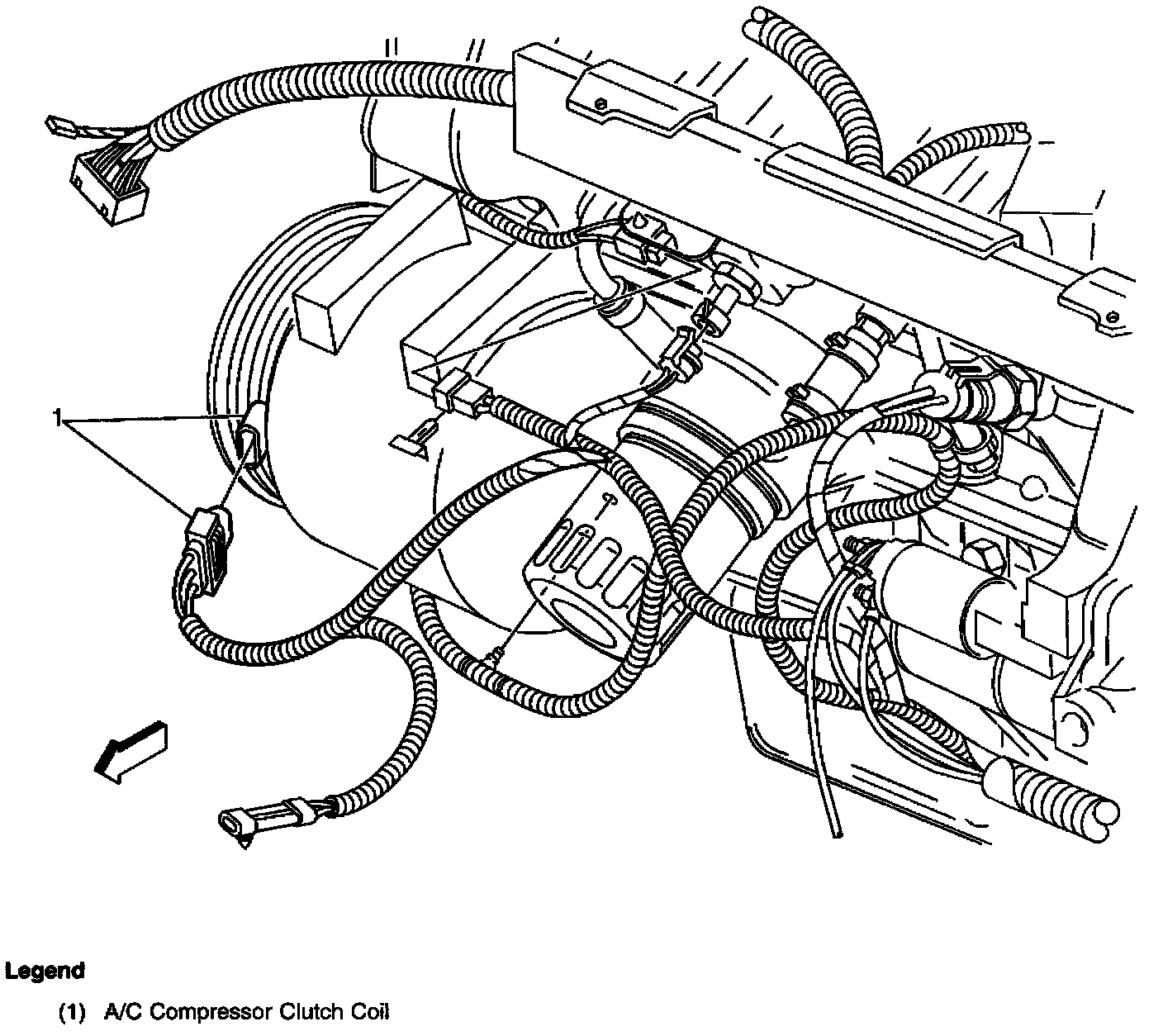 1

Legend

(1) A/C Compressor Clutch Coil