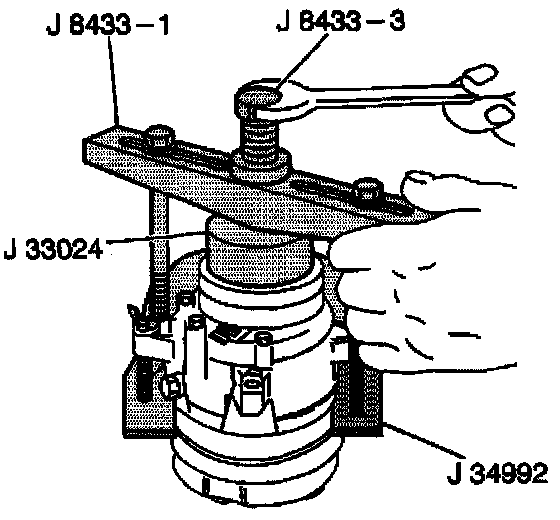 J 8433 – 1

J 8433 – 3

J 33024

J 34992