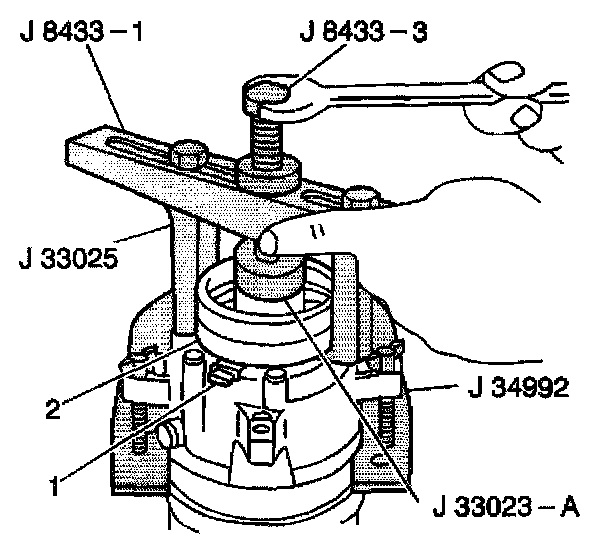 J 8433 – 1

J 8433 – 3

J 33025

J 34992

2

1

J 33023 – A