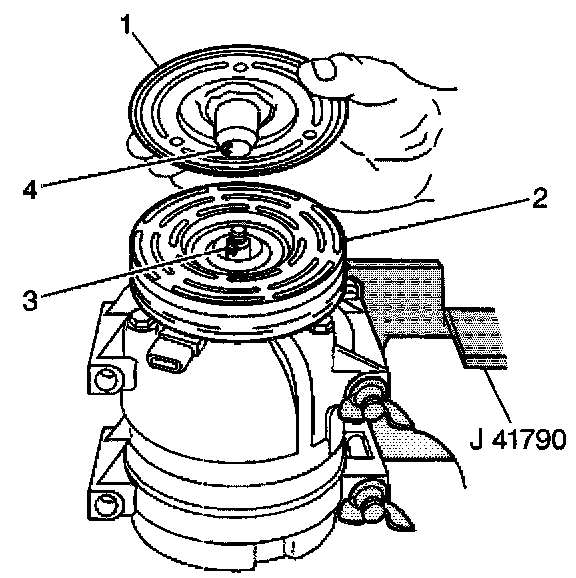 1
4
2
3
J 41790