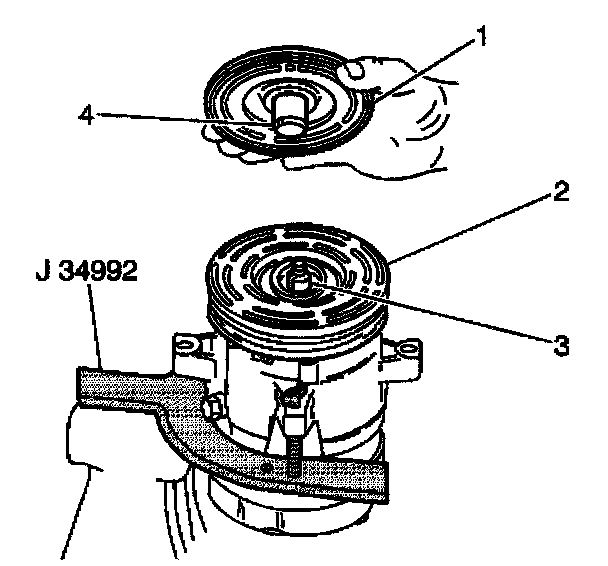 1
4
2
J 34992
3