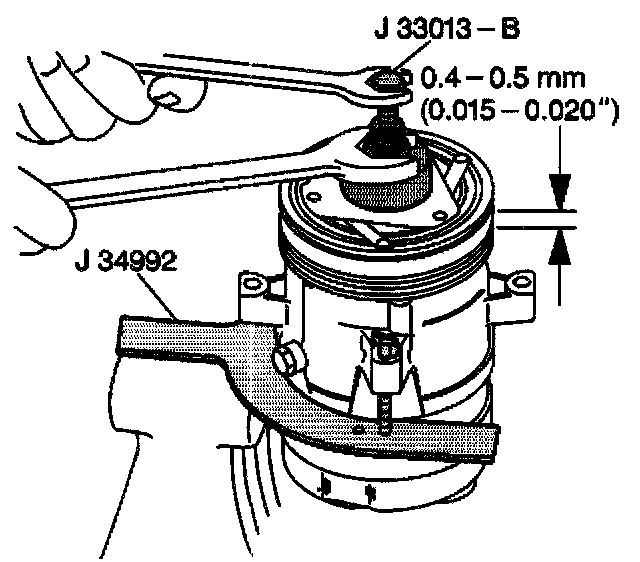 J 33013 – B

0.4 – 0.5 mm
(0.015 – 0.020")

J 34992