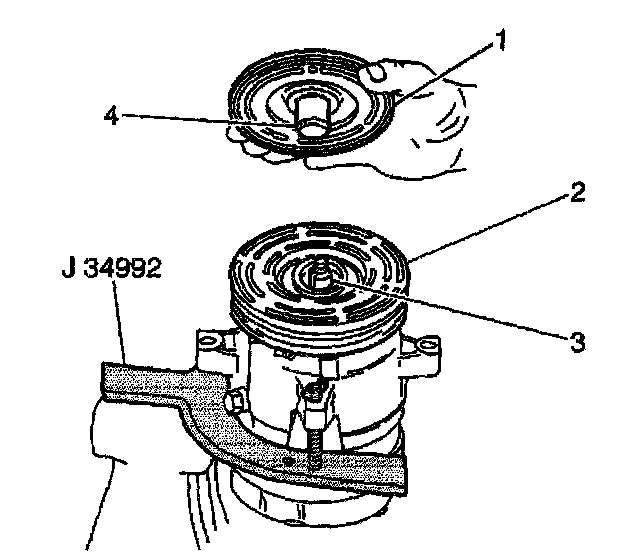 1
4
2
J 34992
3