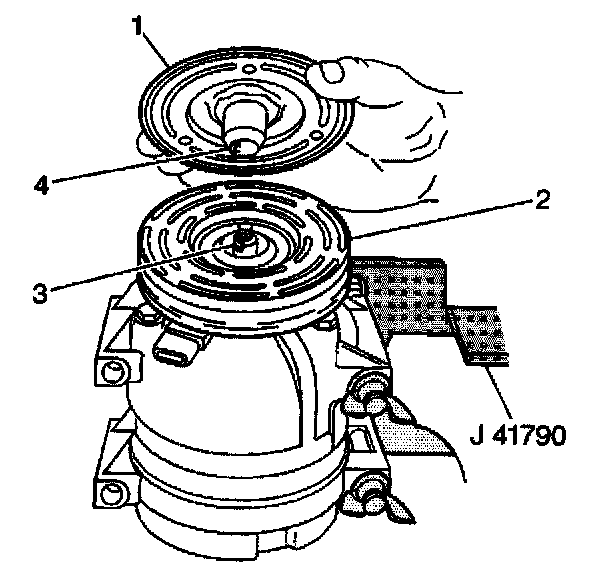 1
4
2
3
J 41790