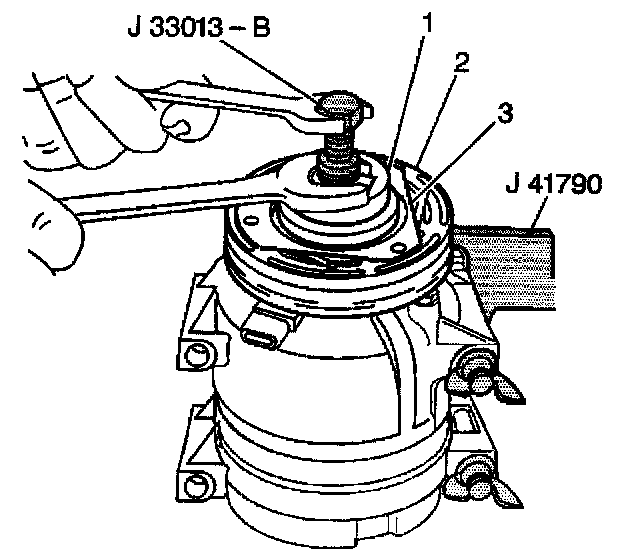 J 33013 – B

1

2

3

J 41790