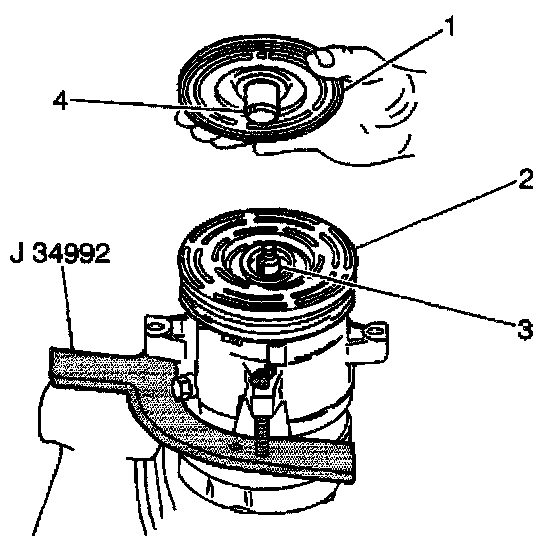 1
4
2
J 34992
3