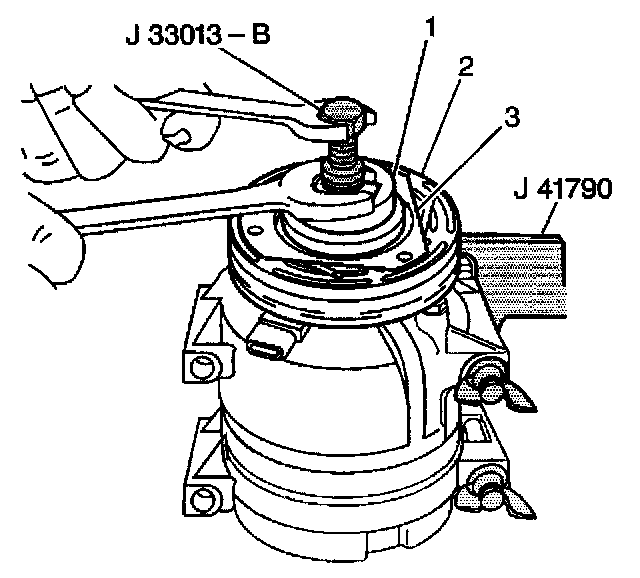 J 33013 – B
1
2
3
J 41790