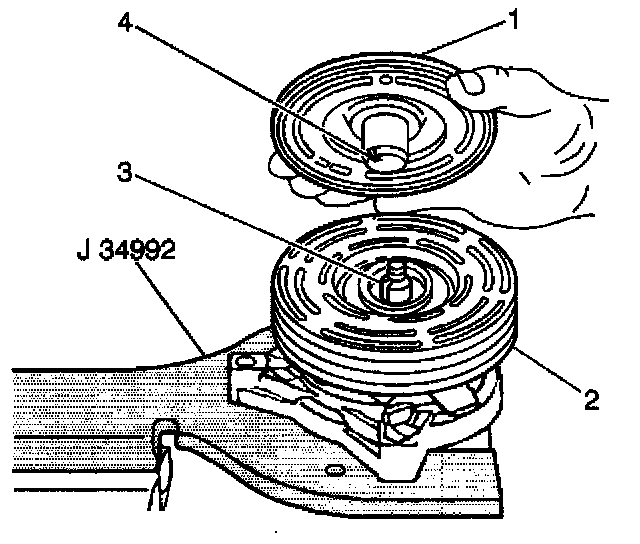 4
1
3
J 34992
2