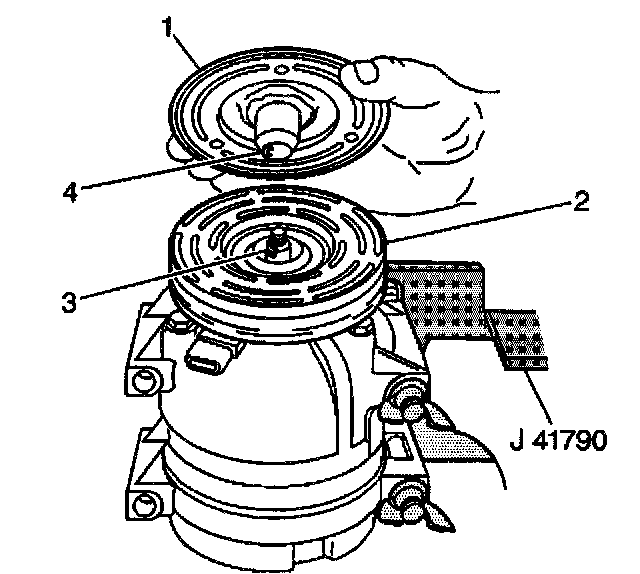 1
4
2
3
J 41790