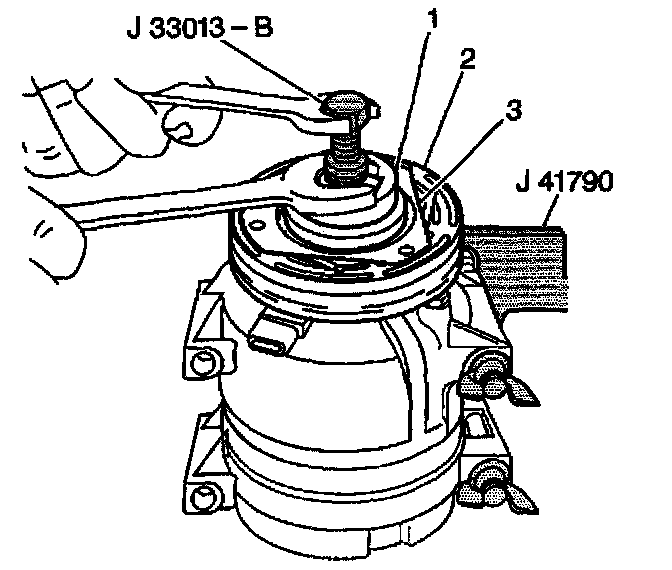 J 33013 – B
1
2
3
J 41790