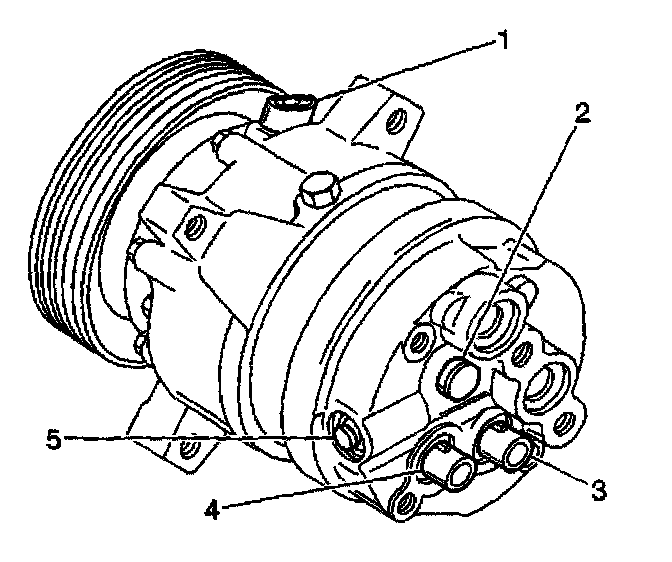 1
2
5
3
4