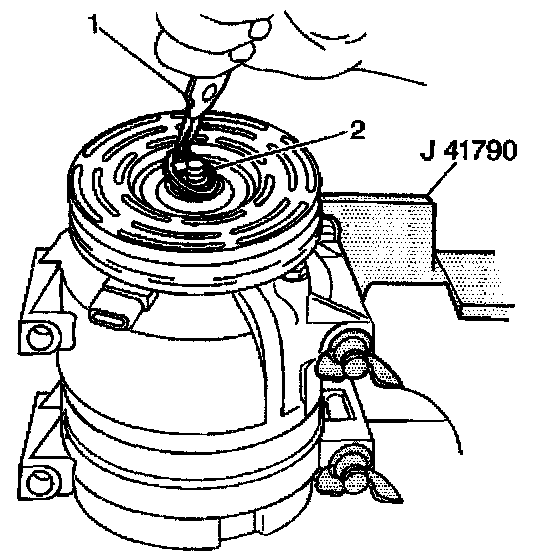 1
2
J 41790