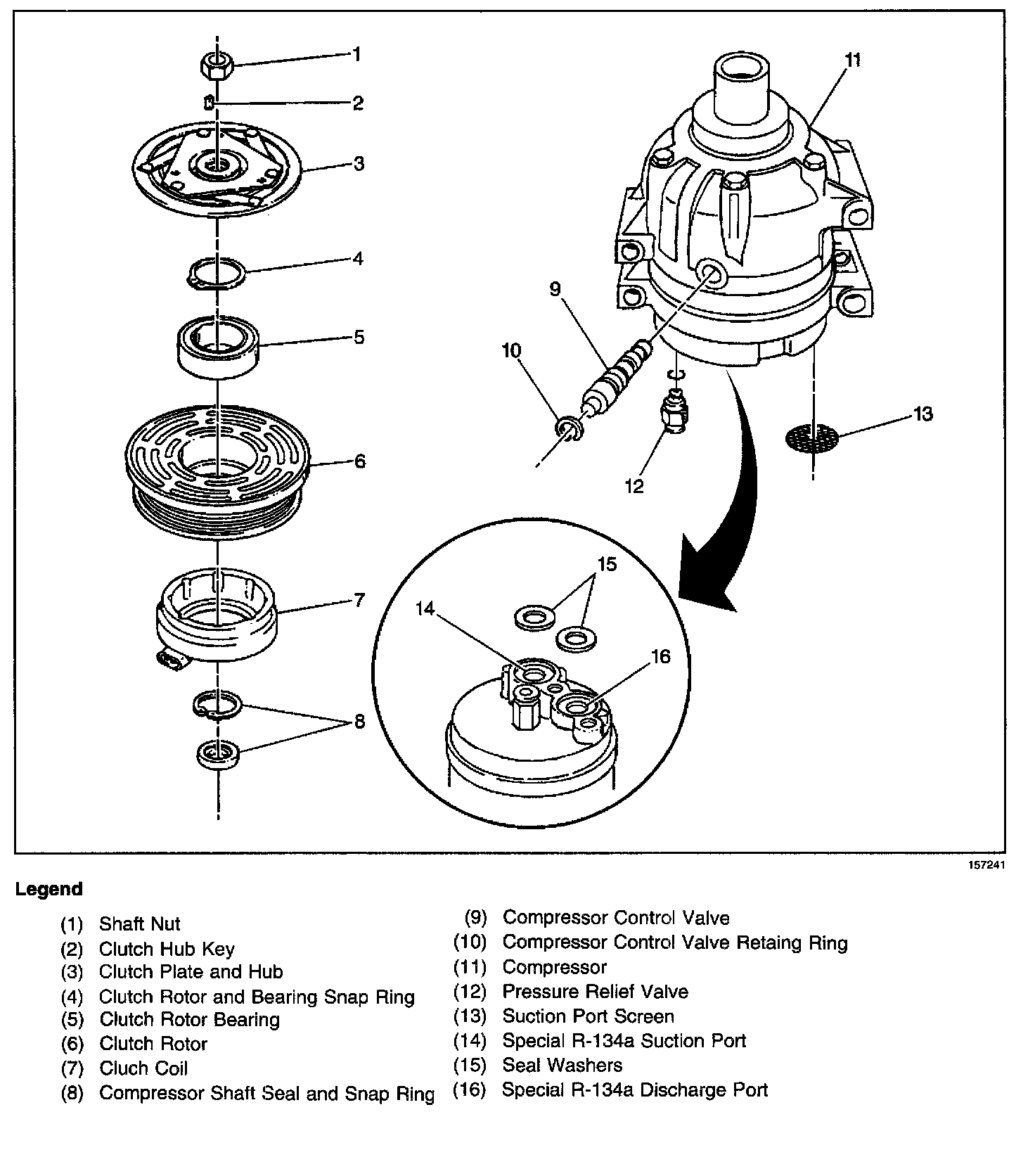 1
2
3
4
5
6
7
8
11
9
10
12
13
15
14
16

157241

Legend

(1) Shaft Nut
(2) Clutch Hub Key
(3) Clutch Plate and Hub
(4) Clutch Rotor and Bearing Snap Ring
(5) Clutch Rotor Bearing
(6) Clutch Rotor
(7) Cluch Coil
(8) Compressor Shaft Seal and Snap Ring

(9) Compressor Control Valve
(10) Compressor Control Valve Retaing Ring
(11) Compressor
(12) Pressure Relief Valve
(13) Suction Port Screen
(14) Special R-134a Suction Port
(15) Seal Washers
(16) Special R-134a Discharge Port