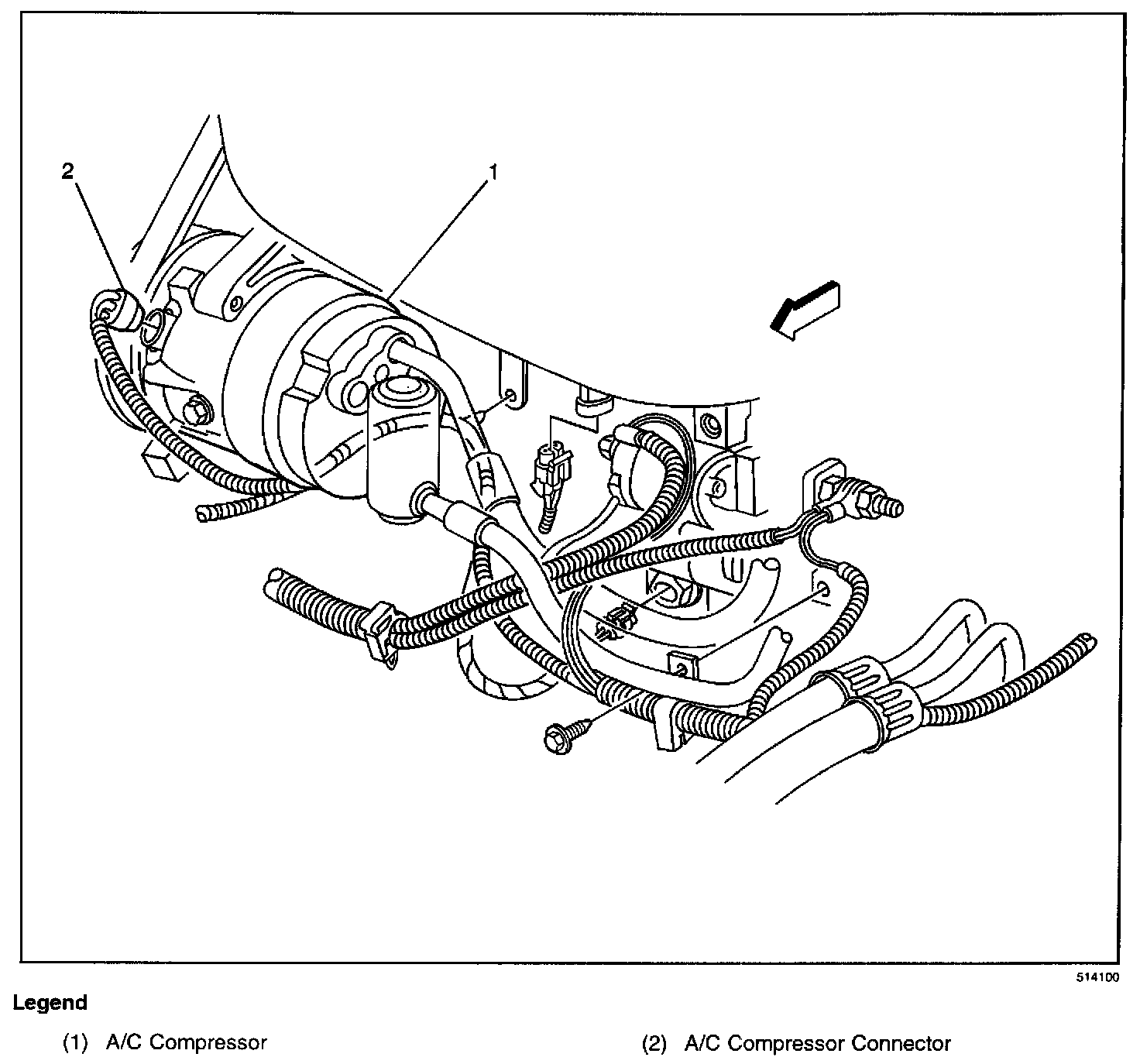 2

1

514100

Legend

(1) A/C Compressor

(2) A/C Compressor Connector