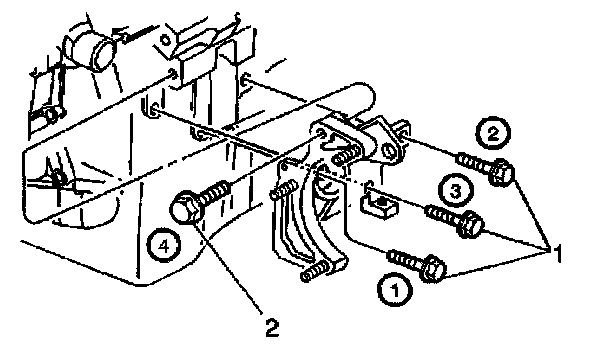 2
3
4
1
1
2