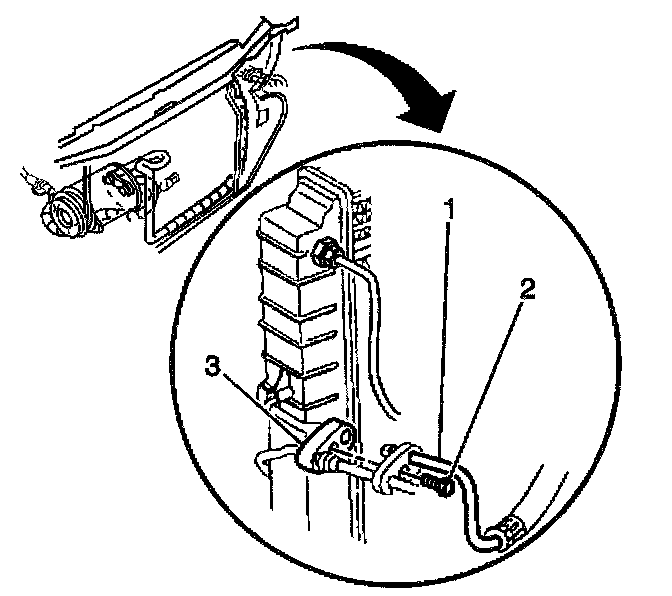 1
2
3