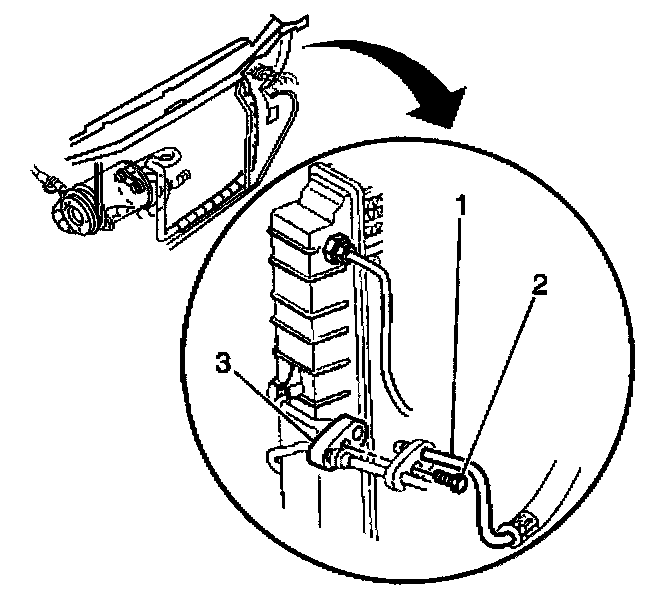 1
2
3