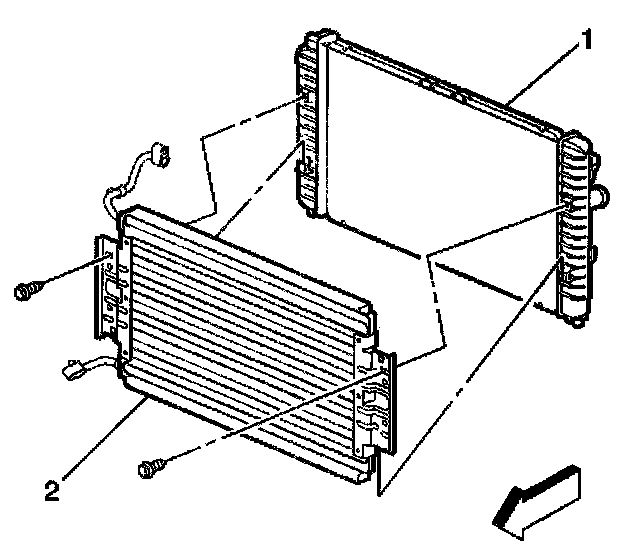 1

2