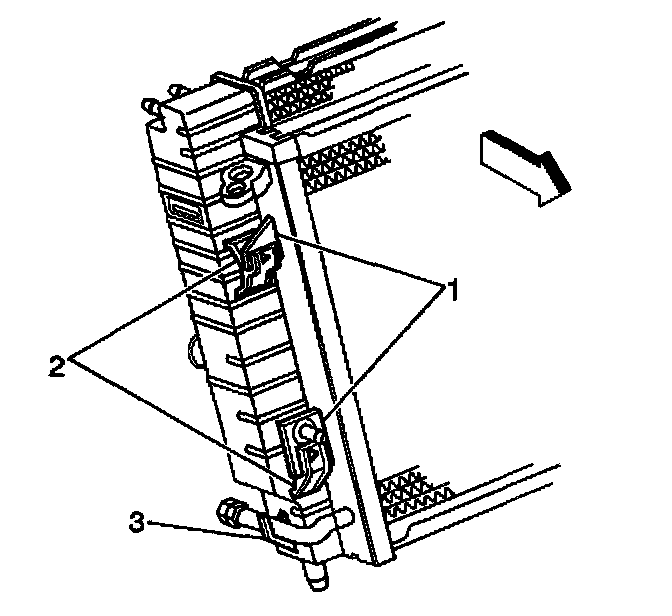 1
2
3