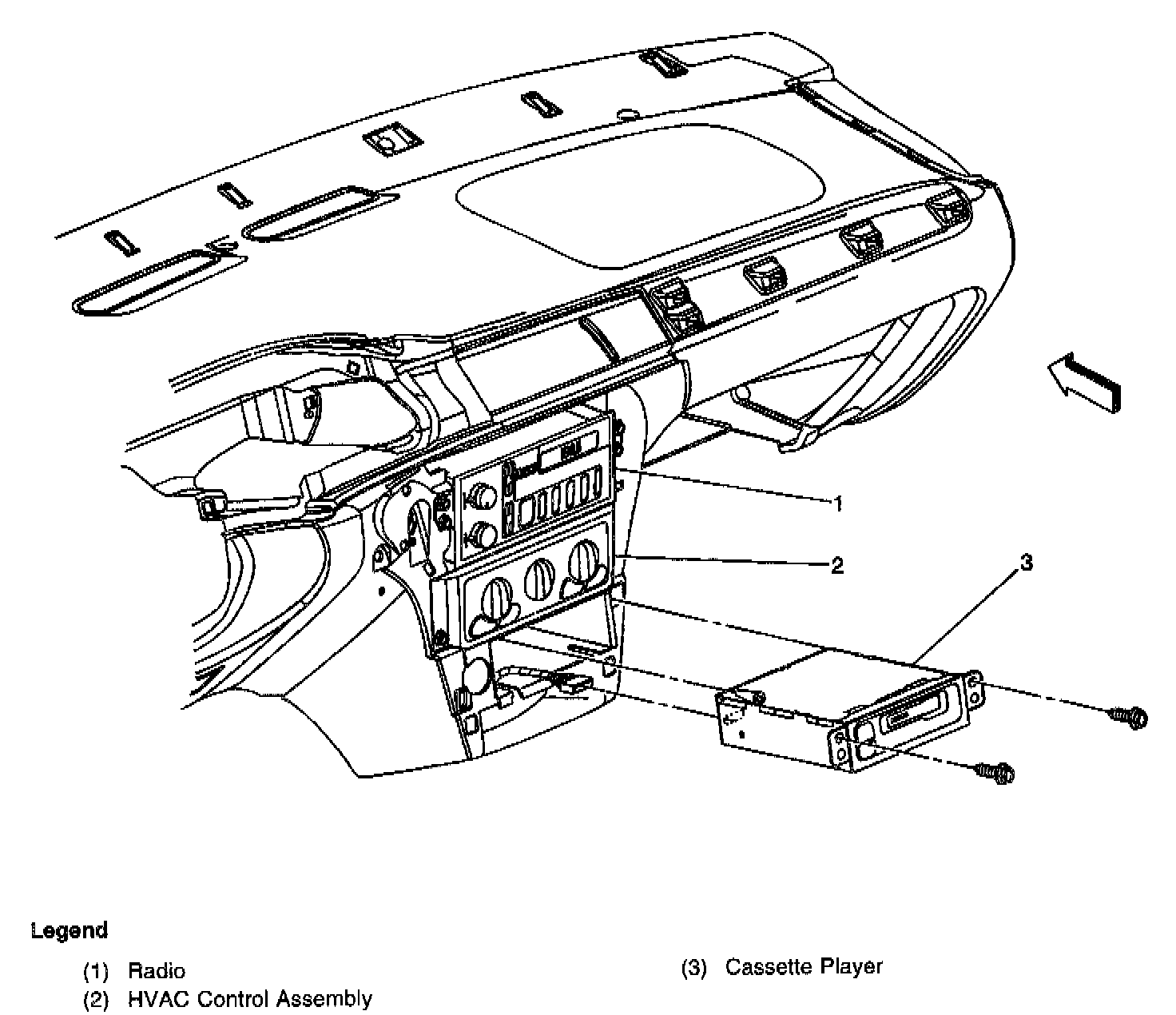 1

2

3

Legend

(1) Radio
(2) HVAC Control Assembly

(3) Cassette Player