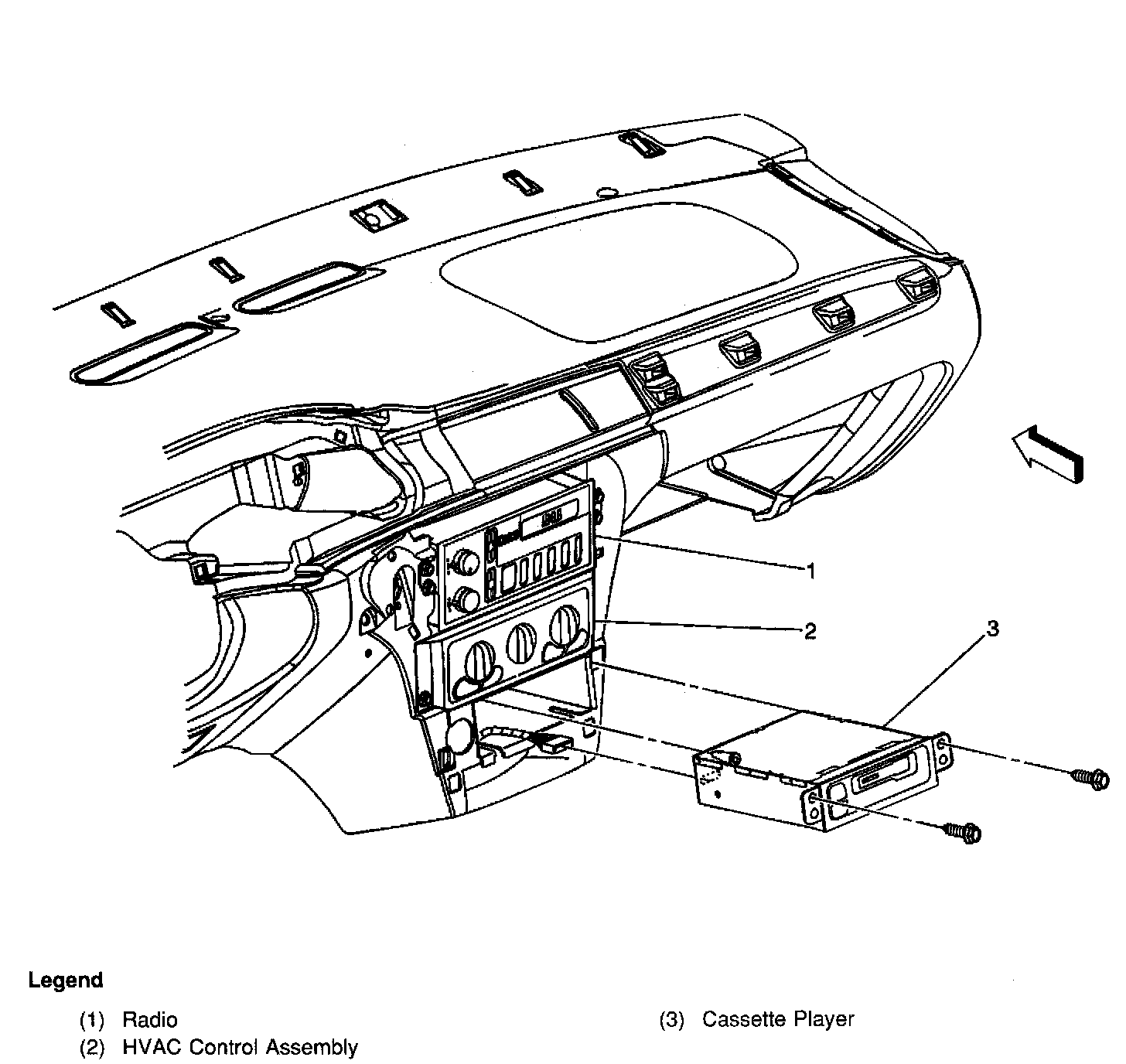 1

2

3

Legend

(1) Radio
(2) HVAC Control Assembly

(3) Cassette Player