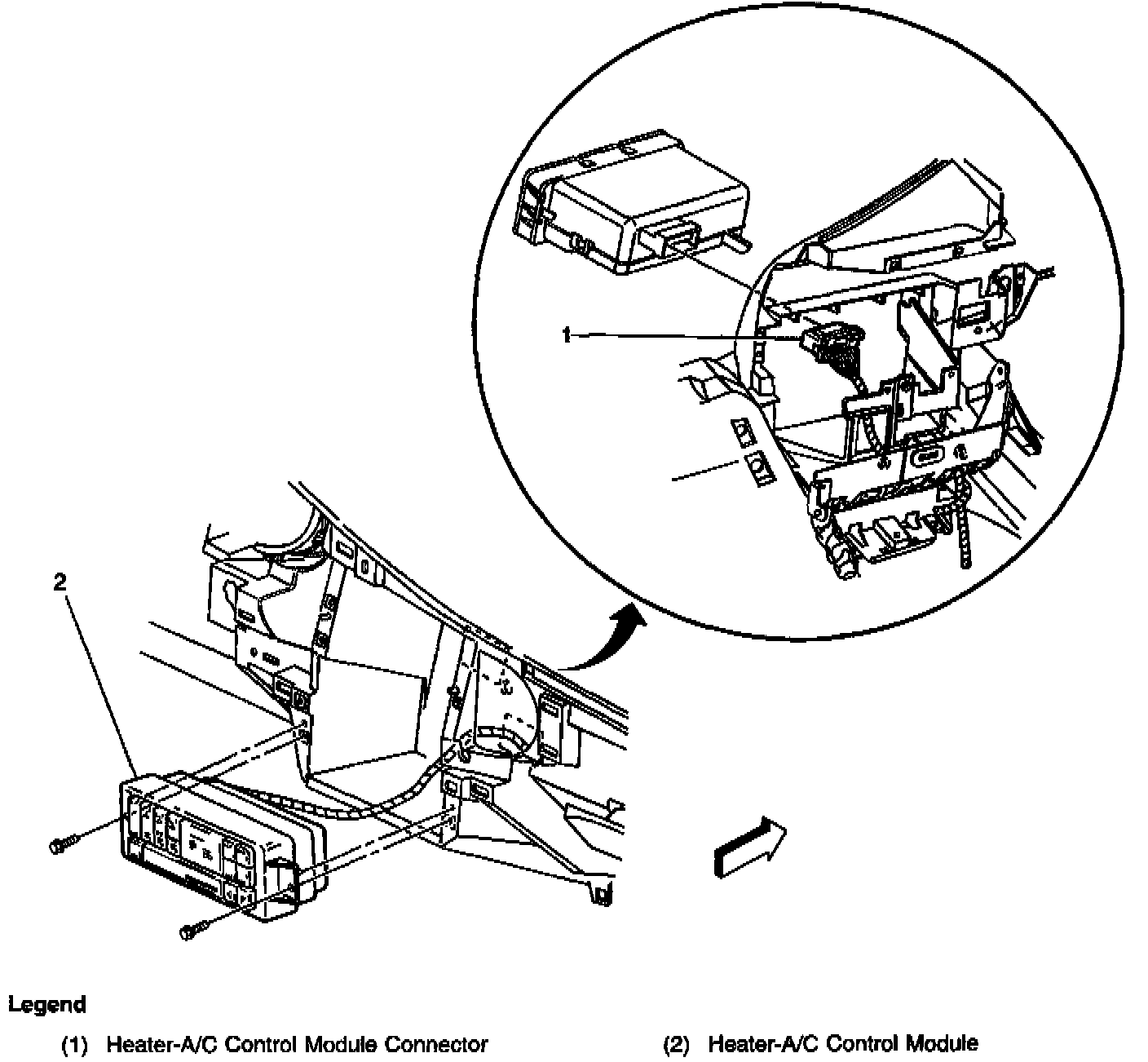 1

2

Legend

(1) Heater-A/C Control Module Connector

(2) Heater-A/C Control Module