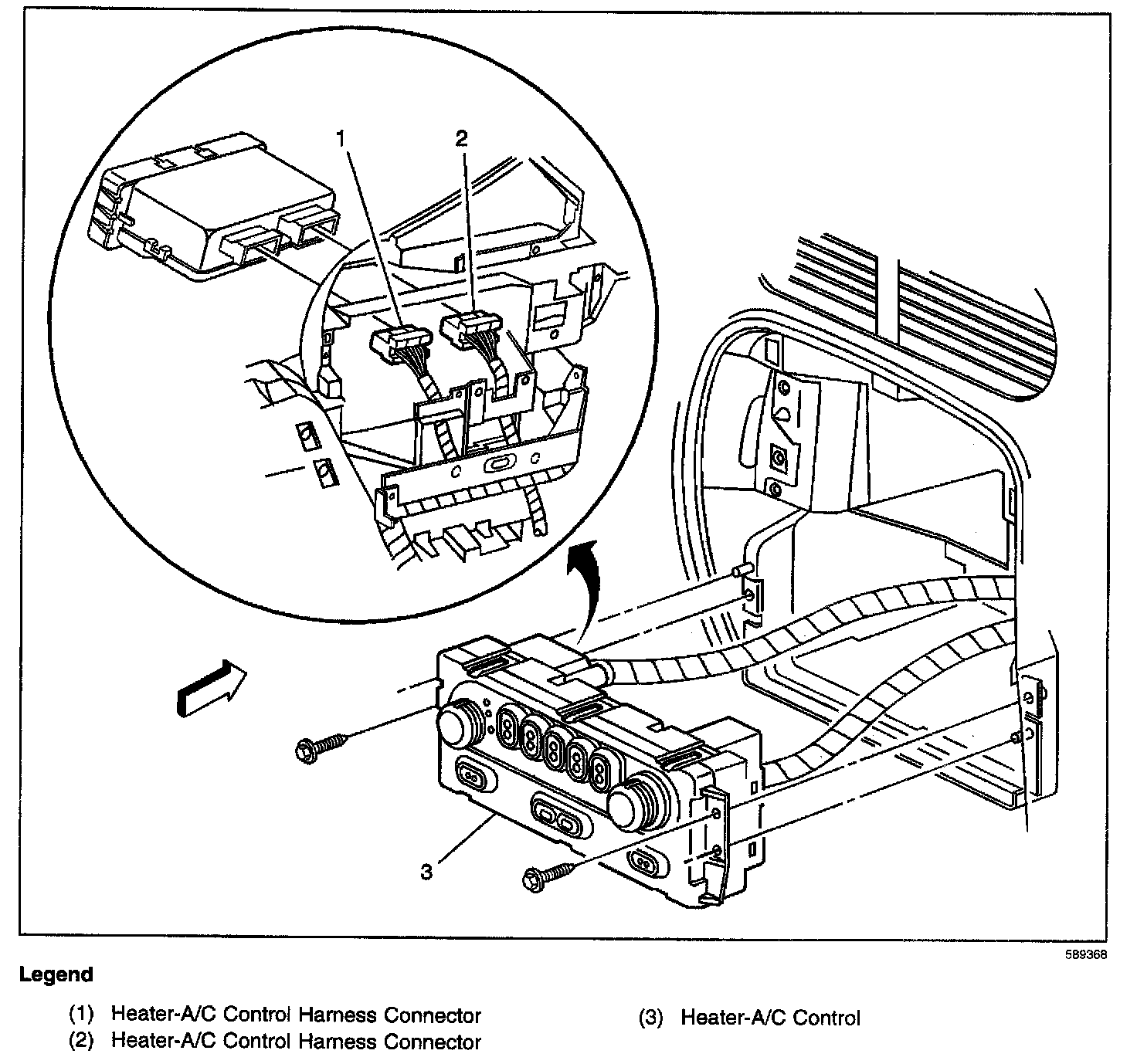 1
2
3

589368

Legend

(1) Heater-A/C Control Harness Connector
(2) Heater-A/C Control Harness Connector

(3) Heater-A/C Control