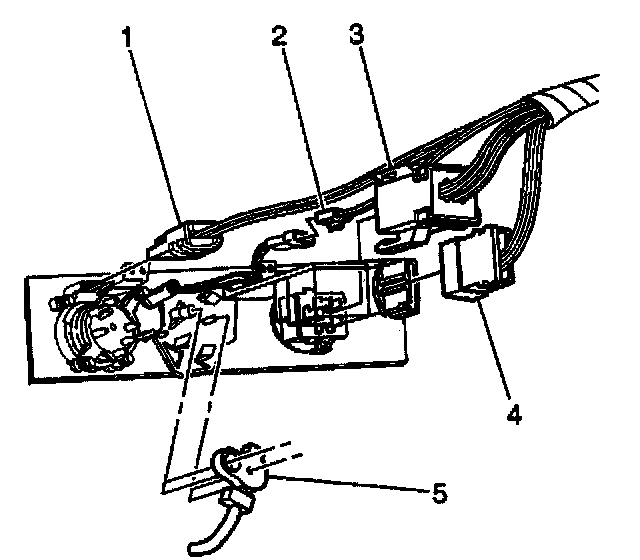 1
2
3
4
5