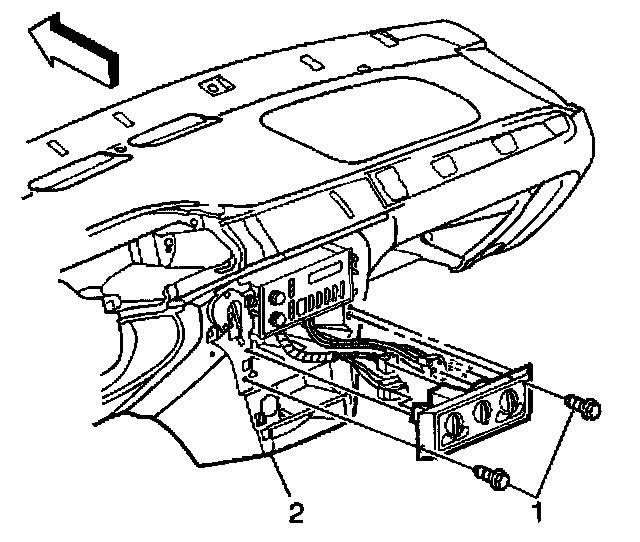 2

1