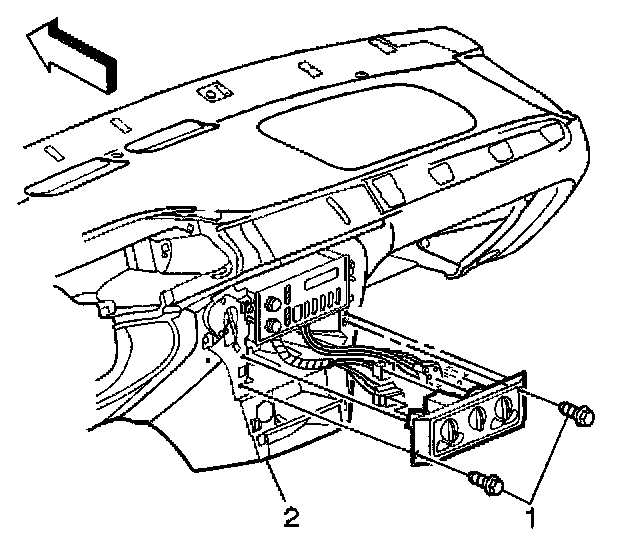 2
1