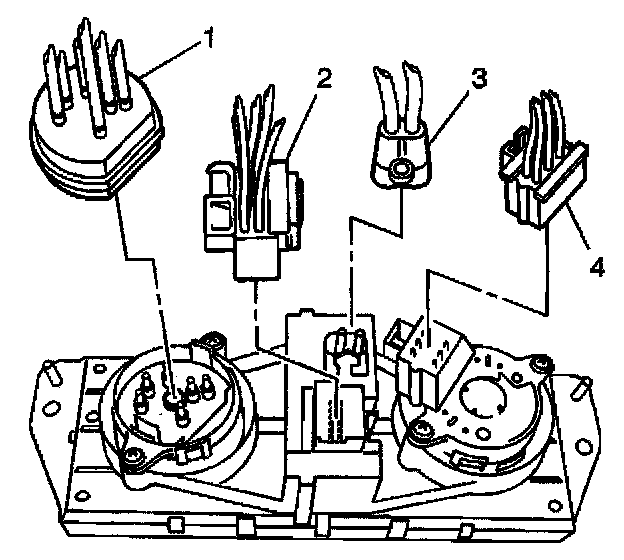 1
2
3
4