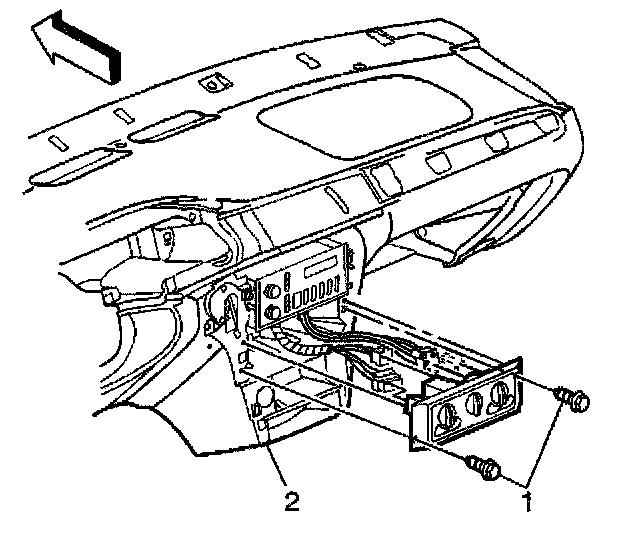 2

1