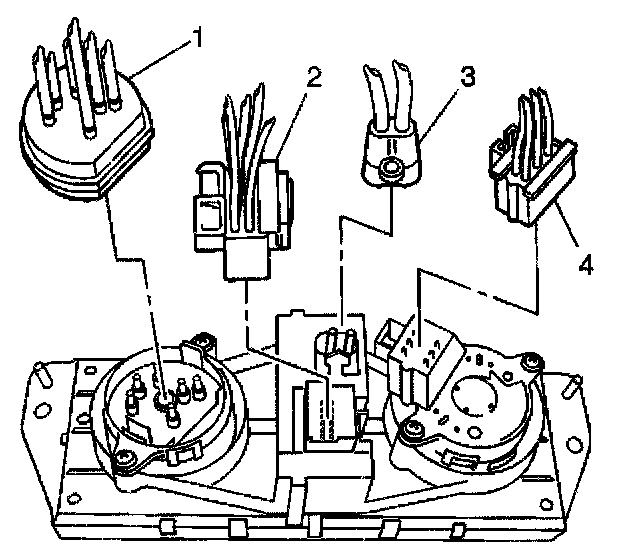 1
2
3
4